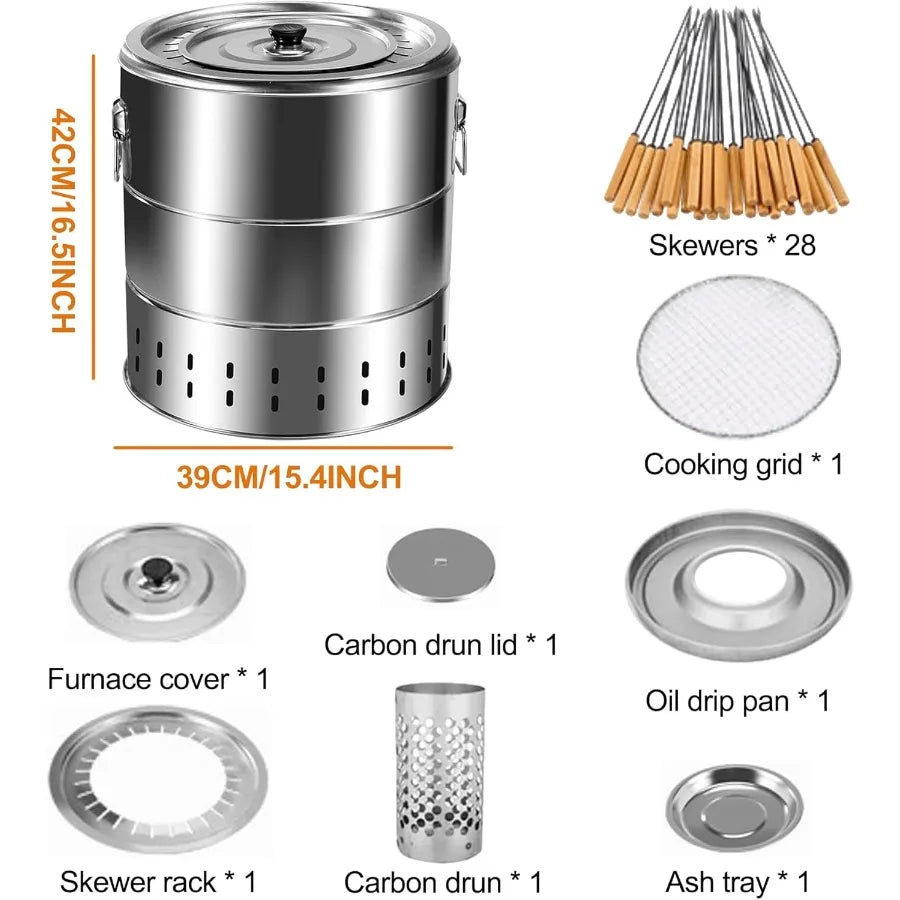 42CM/16.5INCH

39CM/15.4INCH

Skewers * 28

Cooking grid * 1

Furnace cover * 1

Carbon drun lid * 1

Oil drip pan * 1

Skewer rack * 1

Carbon drun * 1

Ash tray * 1